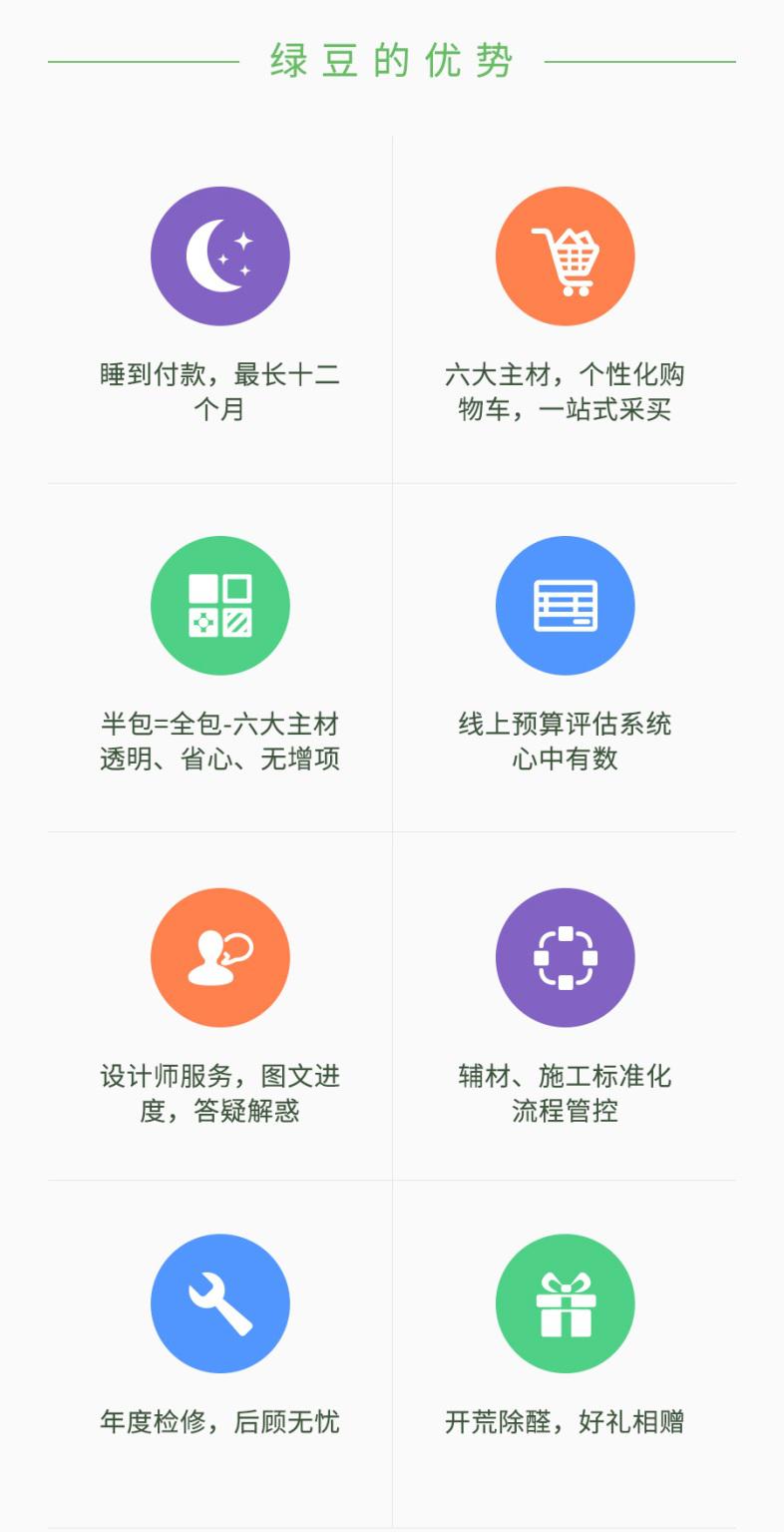 绿豆的优势

睡到付款，最长十二个月

六大主材，个性化购物车，一站式采买

半包=全包-六大主材
透明、省心、无增项

线上预算评估系统
心中有数

设计师服务，图文进度，答疑解惑

辅材、施工标准化
流程管控

年度检修，后顾无忧

开荒除醛，好礼相赠